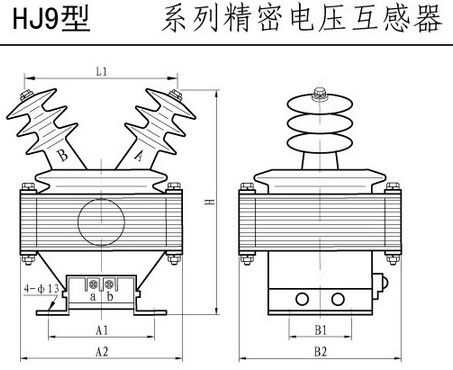 HJ9型 系列精密电压互感器

L1

B

A

H

4-ϕ13

a b

A1

A2

B1

B2